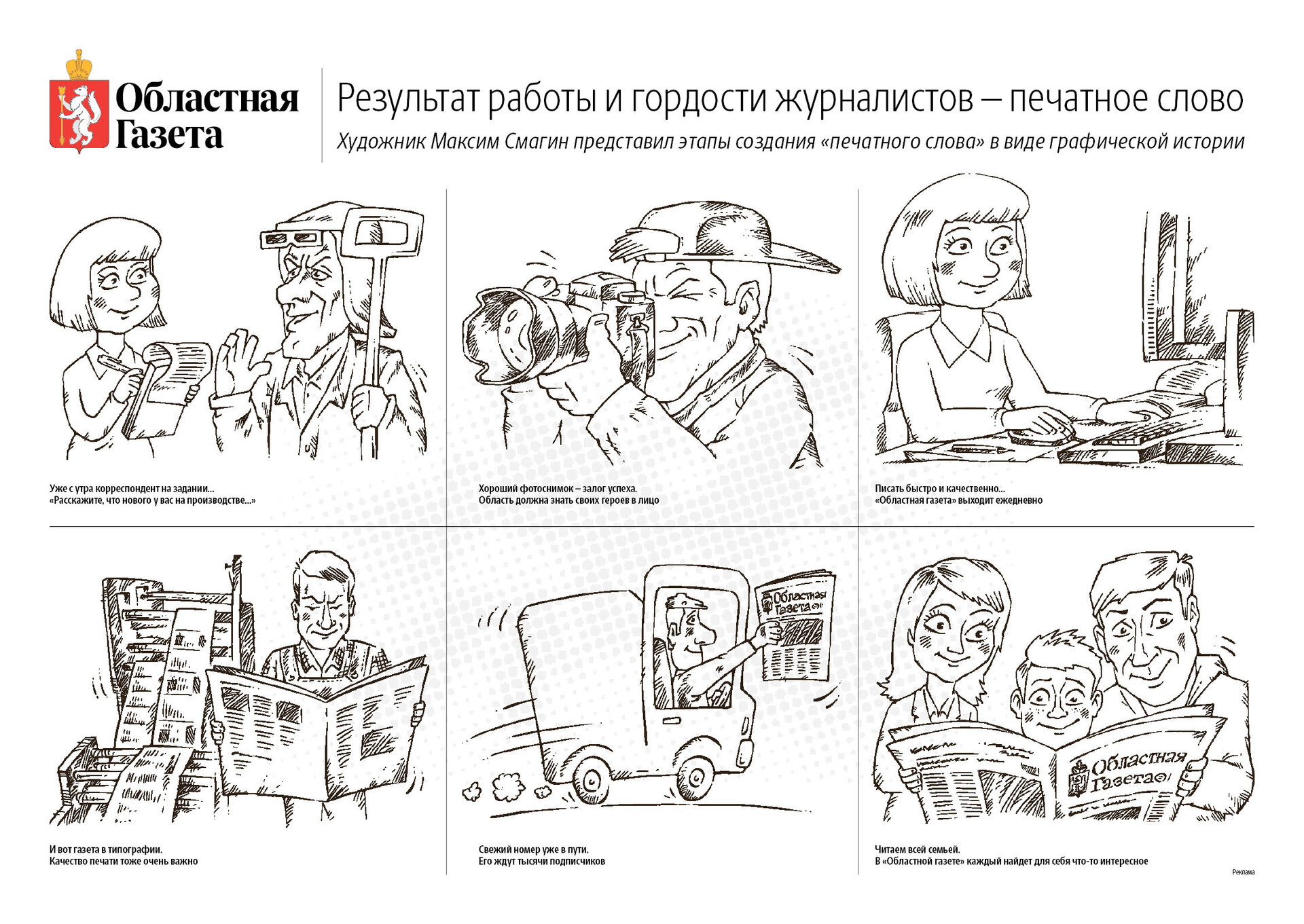 Областная Газета

Результат работы и гордости журналистов – печатное слово

Художник Максим Смагин представил этапы создания «печатного слова» в виде графической истории

Уже с утра корреспондент на задании...
«Расскажите, что нового у вас на производстве...»

Хороший фотоснимок – залог успеха.
Область должна знать своих героев в лицо

Писать быстро и качественно...
«Областная газета» выходит ежедневно

И вот газета в типографии.
Качество печати тоже очень важно

Областная Газета

Свежий номер уже в пути.
Его ждут тысячи подписчиков

Областная Газета

Читаем всей семьей.
В «Областной газете» каждый найдет для себя что-то интересное

Реклама