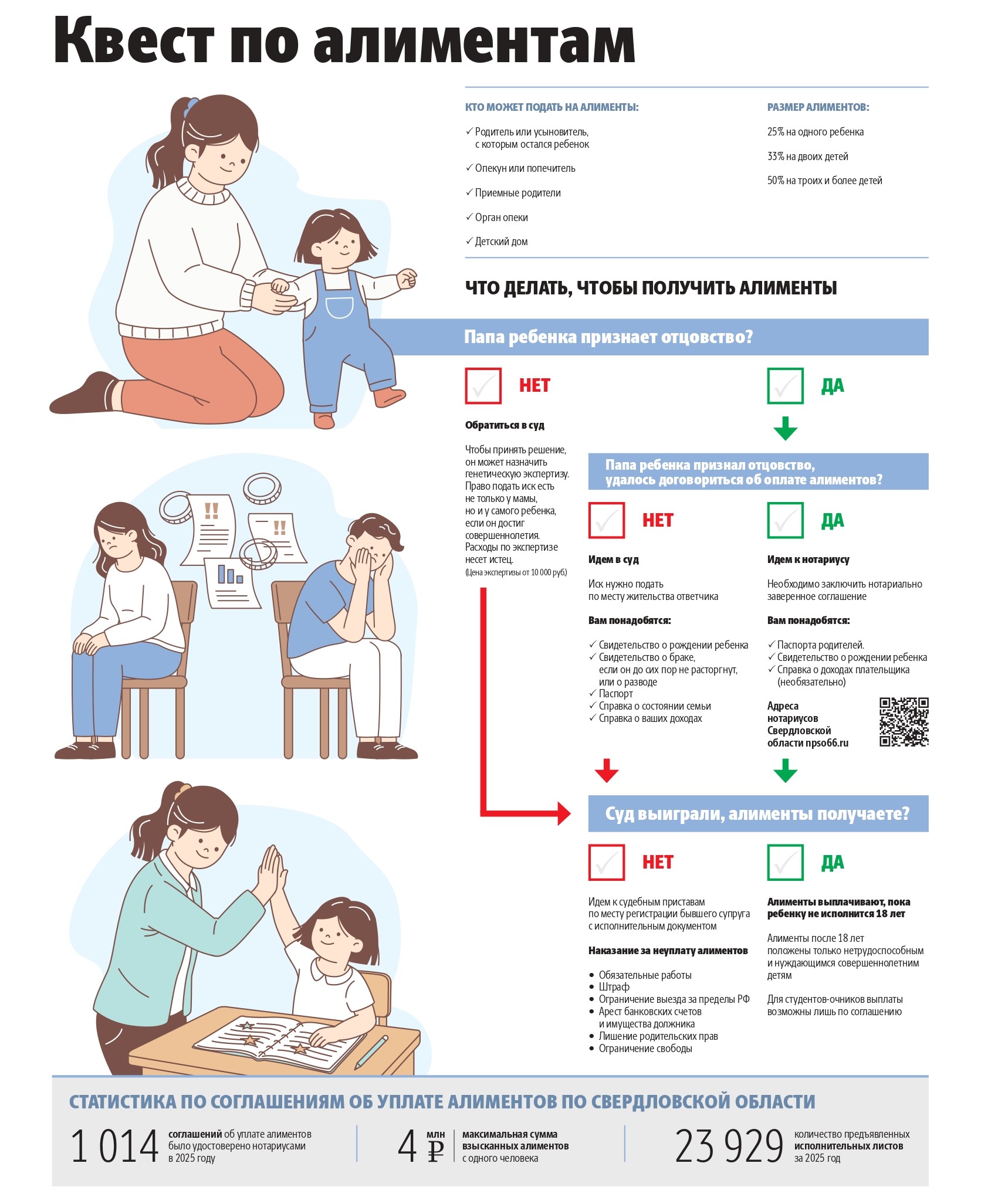 Квест по алиментам

КТО МОЖЕТ ПОДАТЬ НА АЛИМЕНТЫ:

✓ Родитель или усыновитель, с которым остался ребенок

✓ Опекун или попечитель

✓ Приемные родители

✓ Орган опеки

✓ Детский дом

РАЗМЕР АЛИМЕНТОВ:

25% на одного ребенка

33% на двоих детей

50% на троих и более детей

ЧТО ДЕЛАТЬ, ЧТОБЫ ПОЛУЧИТЬ АЛИМЕНТЫ

Папа ребенка признает отцовство?

НЕТ

Обратиться в суд

Чтобы принять решение, он может назначить генетическую экспертизу. Право подать иск есть не только у мамы, но и у самого ребенка, если он достиг совершеннолетия. Расходы по экспертизе несет истец.
(Цена экспертизы от 10 000 руб.)

ДА

Папа ребенка признал отцовство, удалось договориться об оплате алиментов?

НЕТ

Идем в суд

Иск нужно подать по месту жительства ответчика

Вам понадобятся:

✓ Свидетельство о рождении ребенка
✓ Свидетельство о браке, если он до сих пор не расторгнут, или о разводе
✓ Паспорт
✓ Справка о состоянии семьи
✓ Справка о ваших доходах

ДА

Идем к нотариусу

Необходимо заключить нотариально заверенное соглашение

Вам понадобятся:

✓ Паспорта родителей.
✓ Свидетельство о рождении ребенка
✓ Справка о доходах плательщика (необязательно)

Адреса нотариусов Свердловской области npso66.ru

Суд выиграли, алименты получаете?

НЕТ

Идем к судебным приставам по месту регистрации бывшего супруга с исполнительным документом

Наказание за неуплату алиментов

• Обязательные работы
• Штраф
• Ограничение выезда за пределы РФ
• Арест банковских счетов и имущества должника
• Лишение родительских прав
• Ограничение свободы

ДА

Алименты выплачивают, пока ребенку не исполнится 18 лет

Алименты после 18 лет положены только нетрудоспособным и нуждающимся совершеннолетним детям

Для студентов-очников выплаты возможны лишь по соглашению

СТАТИСТИКА ПО СОГЛАШЕНИЯМ ОБ УПЛАТЕ АЛИМЕНТОВ ПО СВЕРДЛОВСКОЙ ОБЛАСТИ

1 014 соглашений об уплате алиментов было удостоверено нотариусами в 2025 году

4 млн ₽ максимальная сумма взысканных алиментов с одного человека

23 929 количество предъявленных исполнительных листов за 2025 год